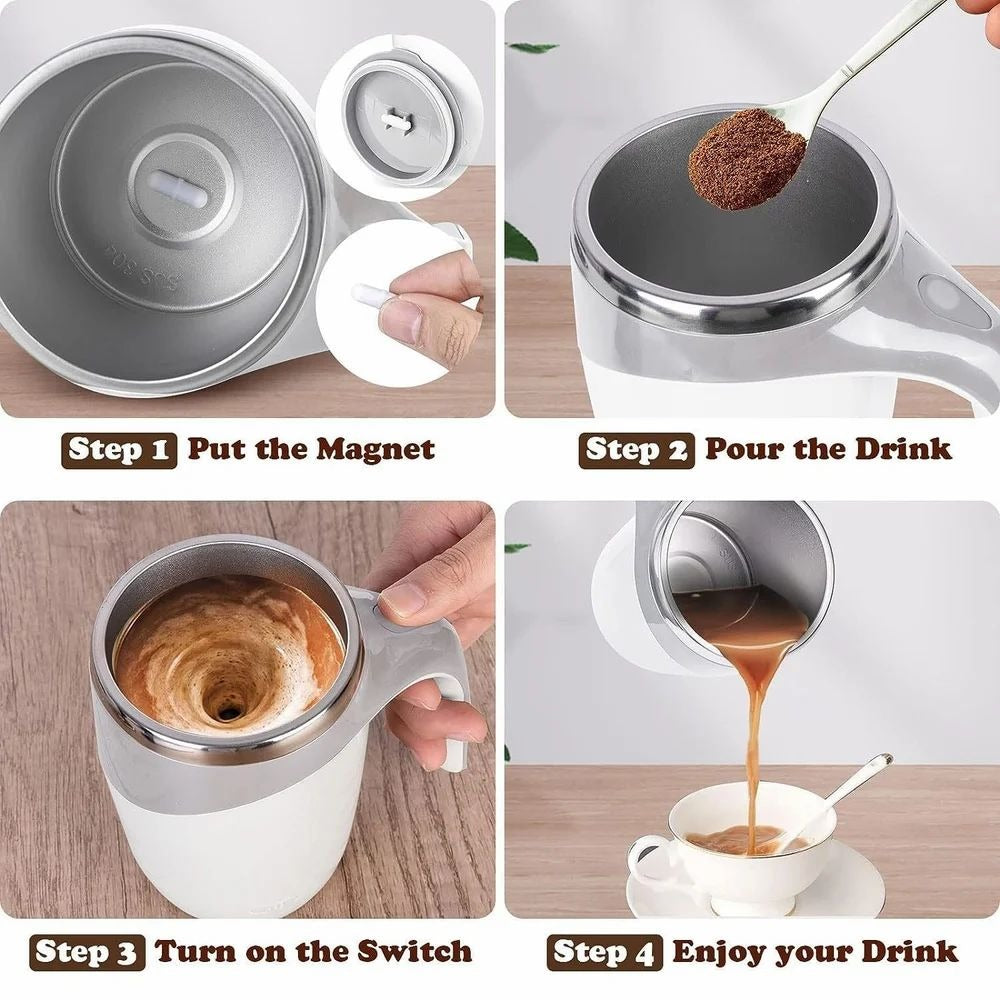 SUS 304

Step 1 Put the Magnet

Step 2 Pour the Drink

Step 3 Turn on the Switch

Step 4 Enjoy your Drink